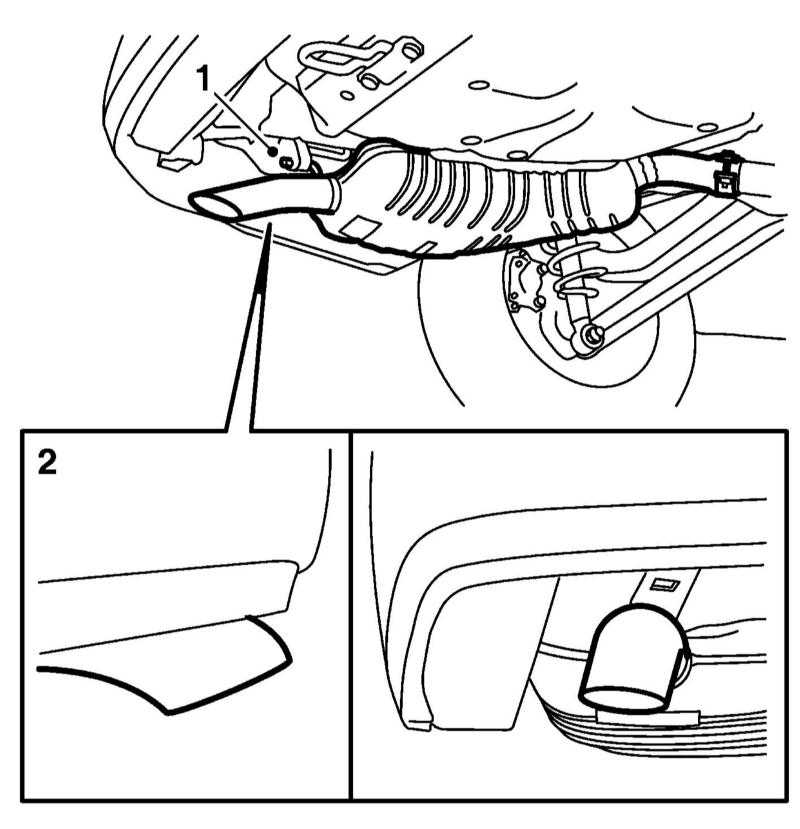 1

2