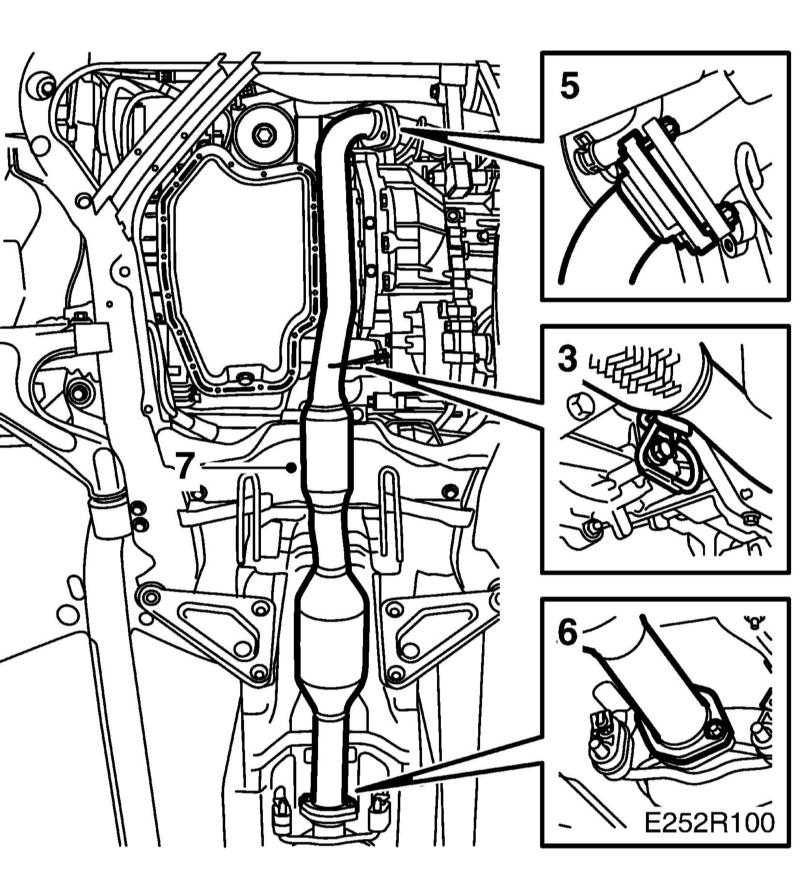 5

3

7

6

E252R100