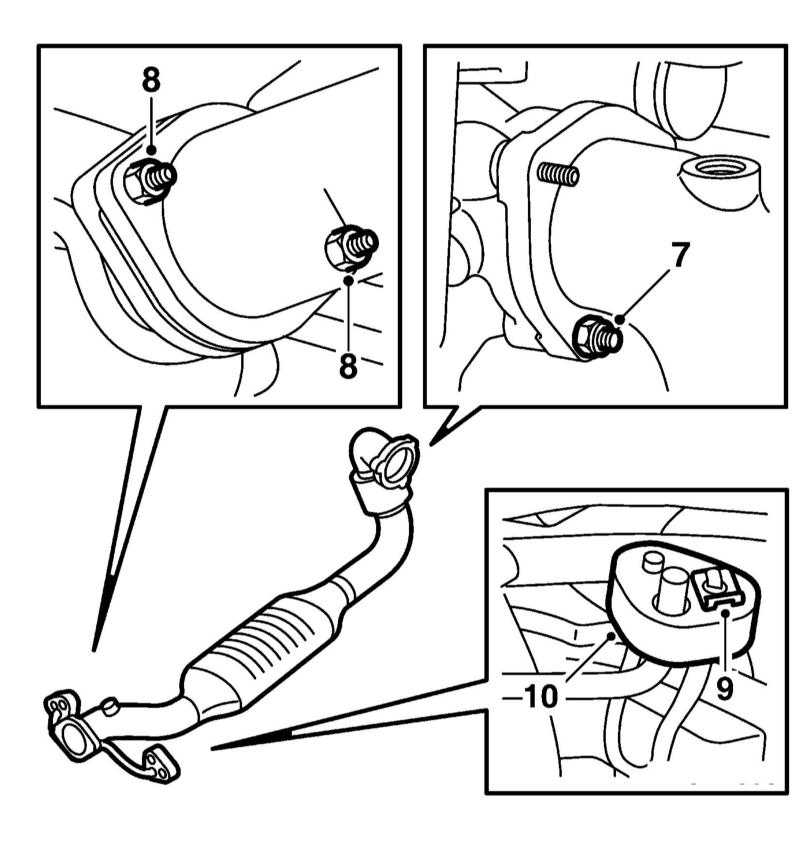 8
8
7
10
9