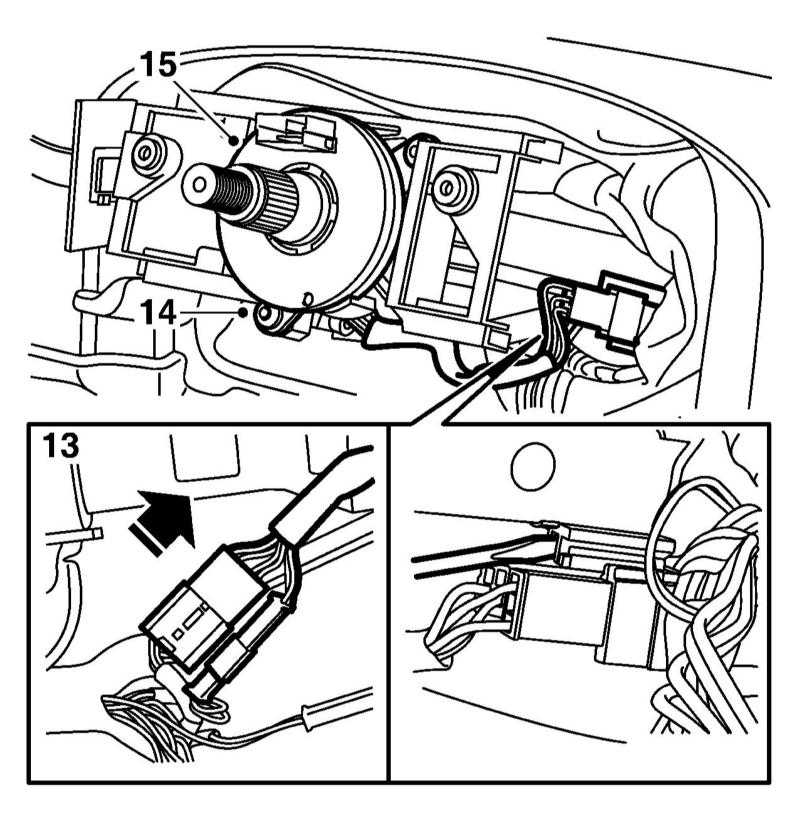 15

14

13